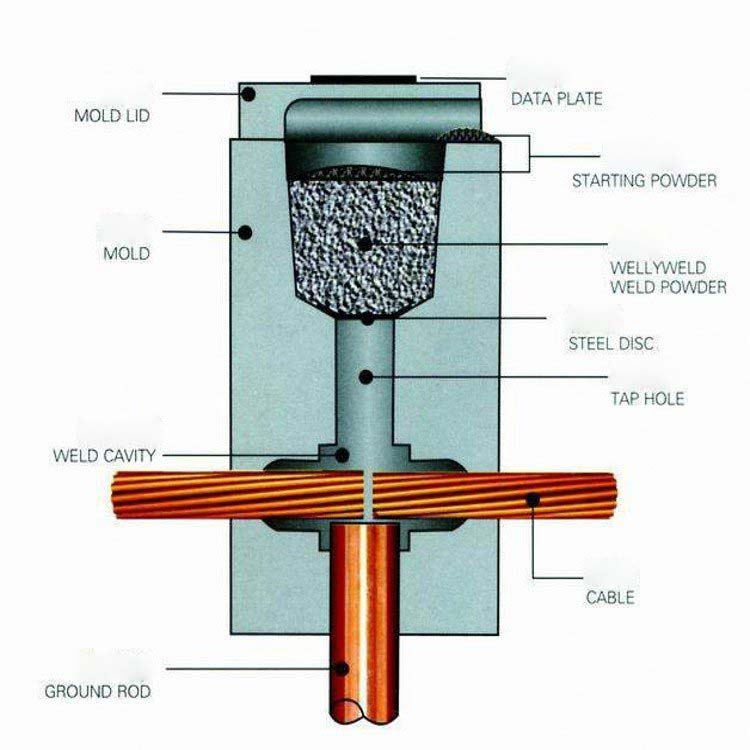 MOLD LID

DATA PLATE

STARTING POWDER

MOLD

WELLYWELD
WELD POWDER

STEEL DISC

TAP HOLE

WELD CAVITY

CABLE

GROUND ROD