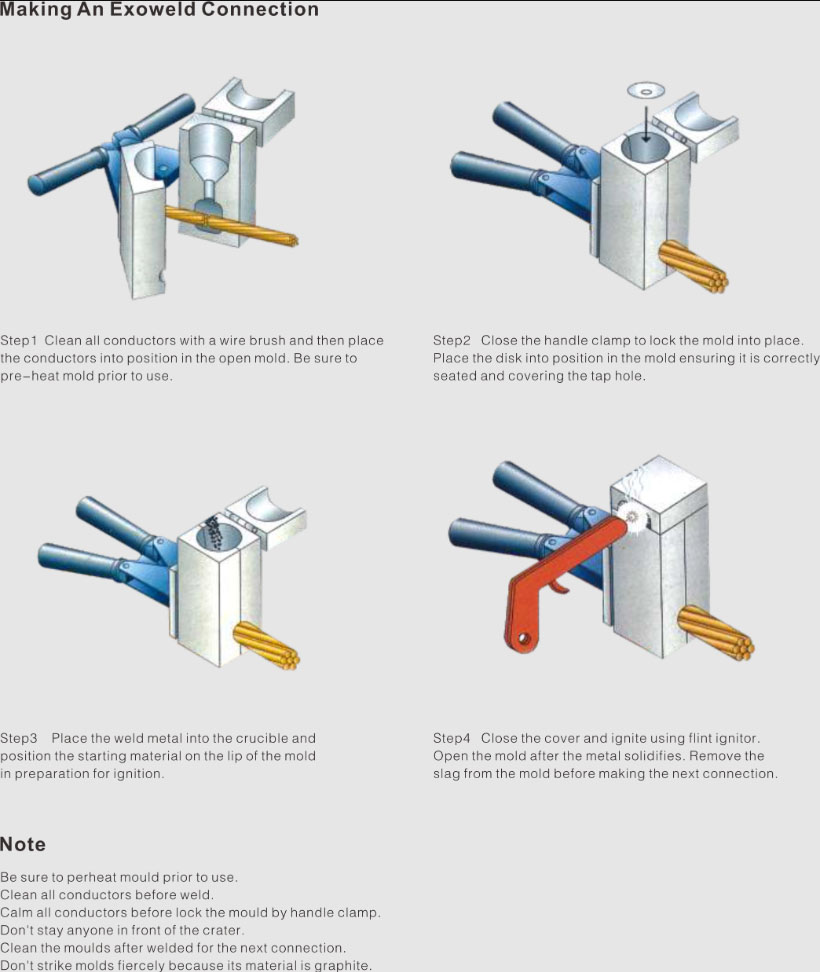 Making An Exoweld Connection

Step1 Clean all conductors with a wire brush and then place the conductors into position in the open mold. Be sure to pre-heat mold prior to use.

Step2 Close the handle clamp to lock the mold into place. Place the disk into position in the mold ensuring it is correctly seated and covering the tap hole.

Step3 Place the weld metal into the crucible and position the starting material on the lip of the mold in preparation for ignition.

Step4 Close the cover and ignite using flint ignitor. Open the mold after the metal solidifies. Remove the slag from the mold before making the next connection.

Note

Be sure to perheat mould prior to use.
Clean all conductors before weld.
Calm all conductors before lock the mould by handle clamp.
Don't stay anyone in front of the crater.
Clean the moulds after welded for the next connection.
Don't strike molds fiercely because its material is graphite.