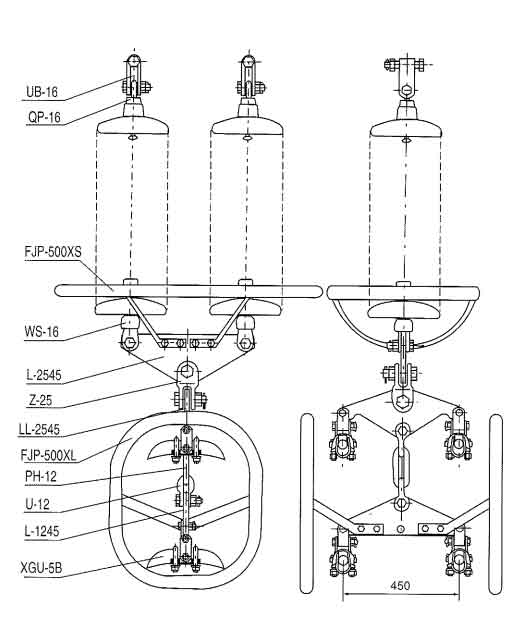 UB-16
QP-16
FJP-500XS
WS-16
L-2545
Z-25
LL-2545
FJP-500XL
PH-12
U-12
L-1245
XGU-5B
450