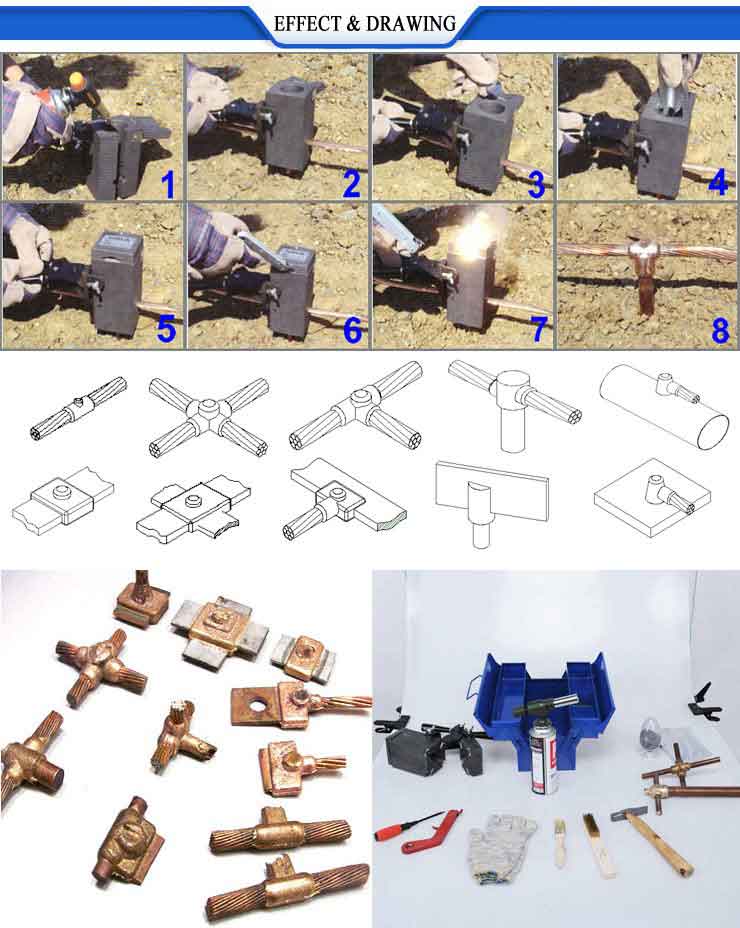 EFFECT & DRAWING

1
2
3
4
5
6
7
8